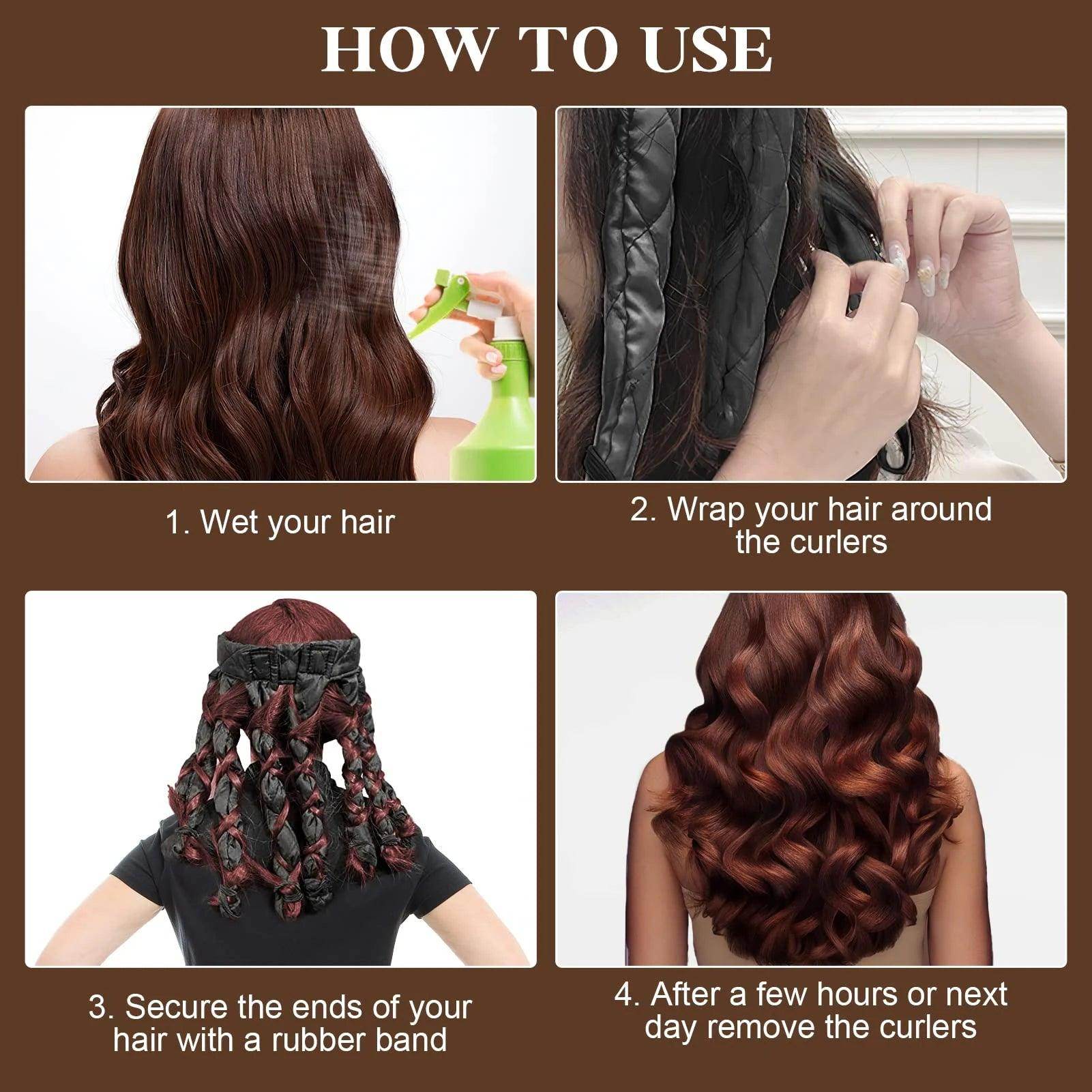 HOW TO USE

1. Wet your hair

2. Wrap your hair around the curlers

3. Secure the ends of your hair with a rubber band

4. After a few hours or next day remove the curlers