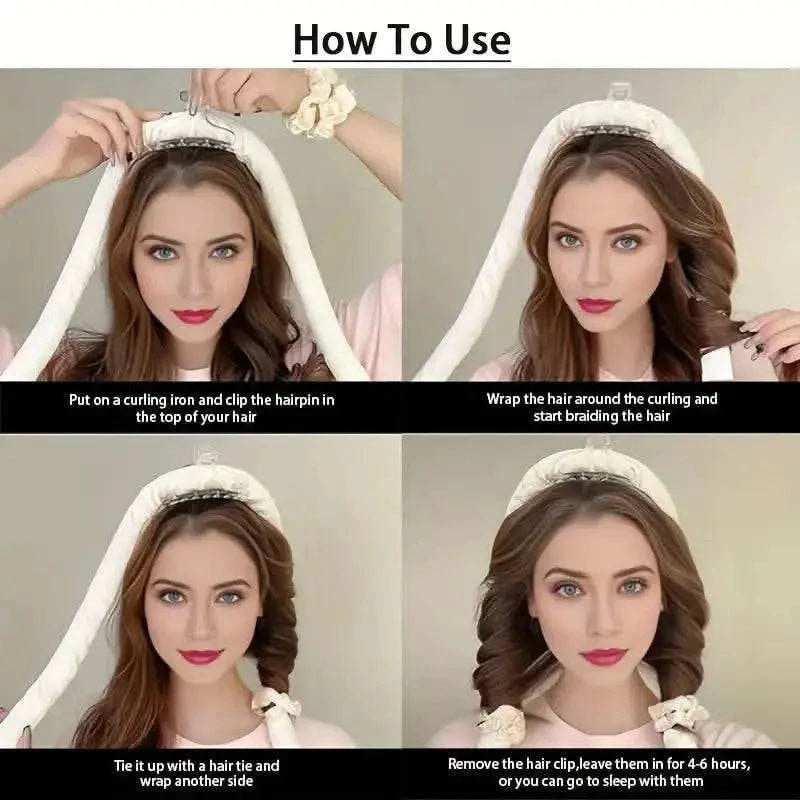 How To Use

Put on a curling iron and clip the hairpin in the top of your hair

Wrap the hair around the curling and start braiding the hair

Tie it up with a hair tie and wrap another side

Remove the hair clip,leave them in for 4-6 hours, or you can go to sleep with them