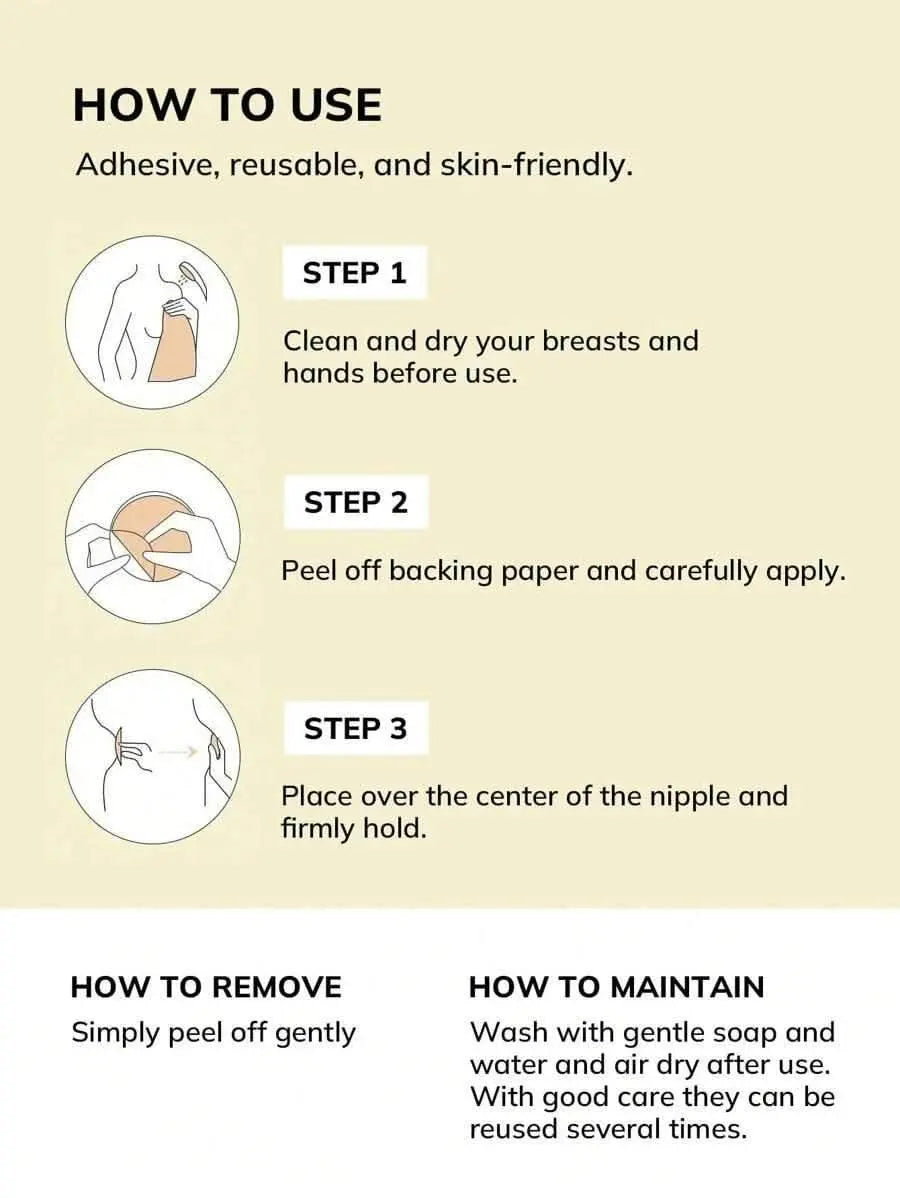 HOW TO USE

Adhesive, reusable, and skin-friendly.

STEP 1

Clean and dry your breasts and hands before use.

STEP 2

Peel off backing paper and carefully apply.

STEP 3

Place over the center of the nipple and firmly hold.

HOW TO REMOVE

Simply peel off gently

HOW TO MAINTAIN

Wash with gentle soap and water and air dry after use. With good care they can be reused several times.