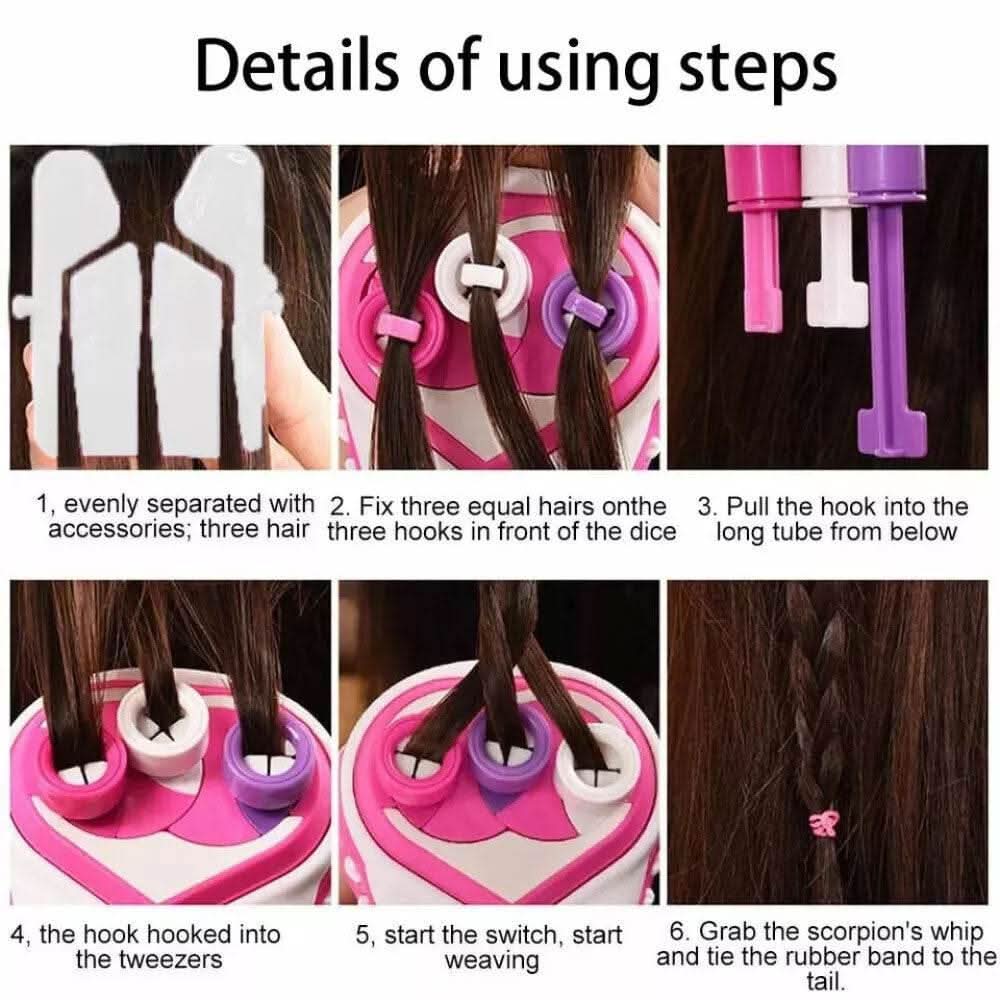 Details of using steps

1, evenly separated with accessories; three hair

2. Fix three equal hairs onthe three hooks in front of the dice

3. Pull the hook into the long tube from below

4, the hook hooked into the tweezers

5, start the switch, start weaving

6. Grab the scorpion's whip and tie the rubber band to the tail.